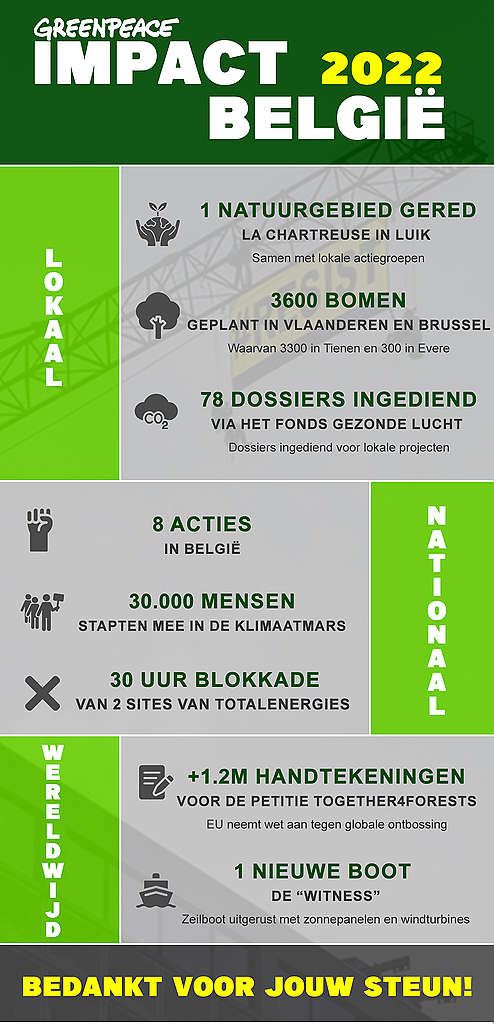 GREENPEACE
IMPACT 2022
BELGIË

LOKAAL

1 NATUURGEBIED GERED
LA CHARTREUSE IN LUIK
Samen met lokale actiegroepen

3600 BOMEN
GEPLANT IN VLAANDEREN EN BRUSSEL
Waarvan 3300 in Tienen en 300 in Evere

$CO_2$
78 DOSSIERS INGEDIEND
VIA HET FONDS GEZONDE LUCHT
Dossiers ingediend voor lokale projecten

NATIONAAL

8 ACTIES
IN BELGIË

30.000 MENSEN
STAPTEN MEE IN DE KLIMAATMARS

30 UUR BLOKKADE
VAN 2 SITES VAN TOTALENERGIES

WERELDWIJD

+1.2M HANDTEKENINGEN
VOOR DE PETITIE TOGETHER4FORESTS
EU neemt wet aan tegen globale ontbossing

1 NIEUWE BOOT
DE "WITNESS"
Zeilboot uitgerust met zonnepanelen en windturbines

BEDANKT VOOR JOUW STEUN!