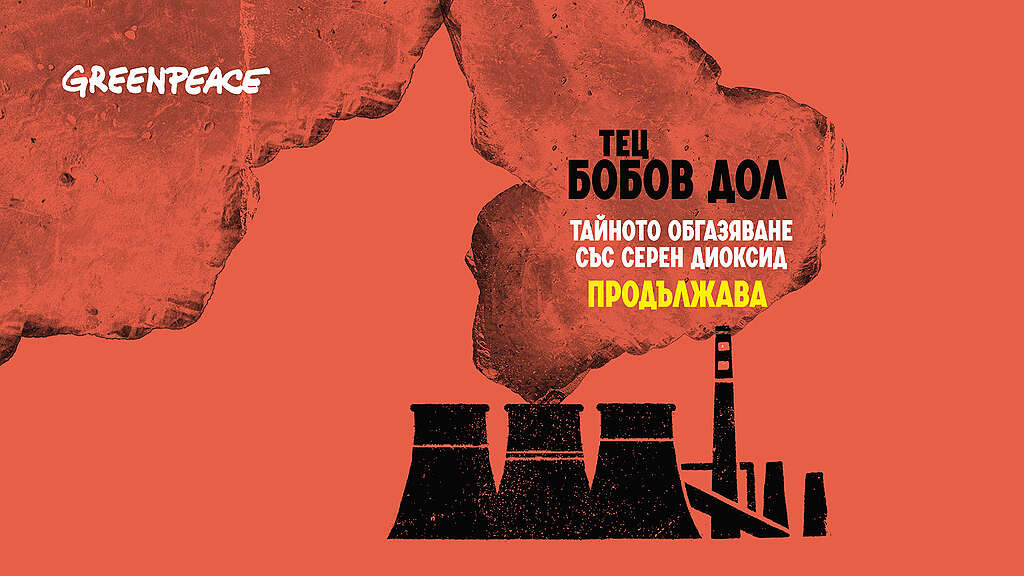 GREENPEACE

ТЕЦ
БОБОВ ДОЛ

ТАЙНОТО ОБГАЗЯВАНЕ
СЪС СЕРЕН ДИОКСИД
ПРОДЪЛЖАВА