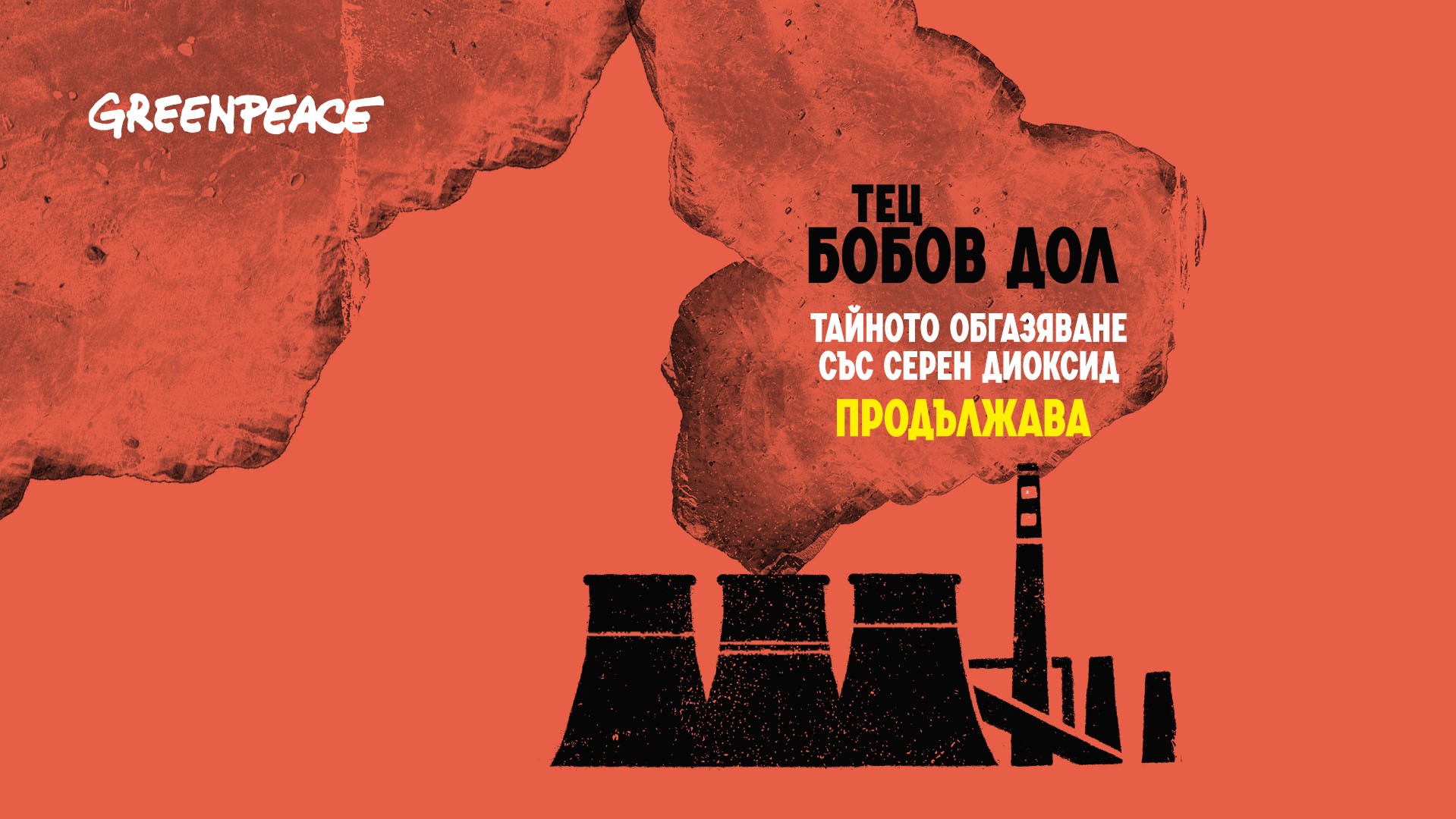 GREENPEACE

ТЕЦ
БОБОВ ДОЛ

ТАЙНОТО ОБГАЗЯВАНЕ
СЪС СЕРЕН ДИОКСИД
ПРОДЪЛЖАВА