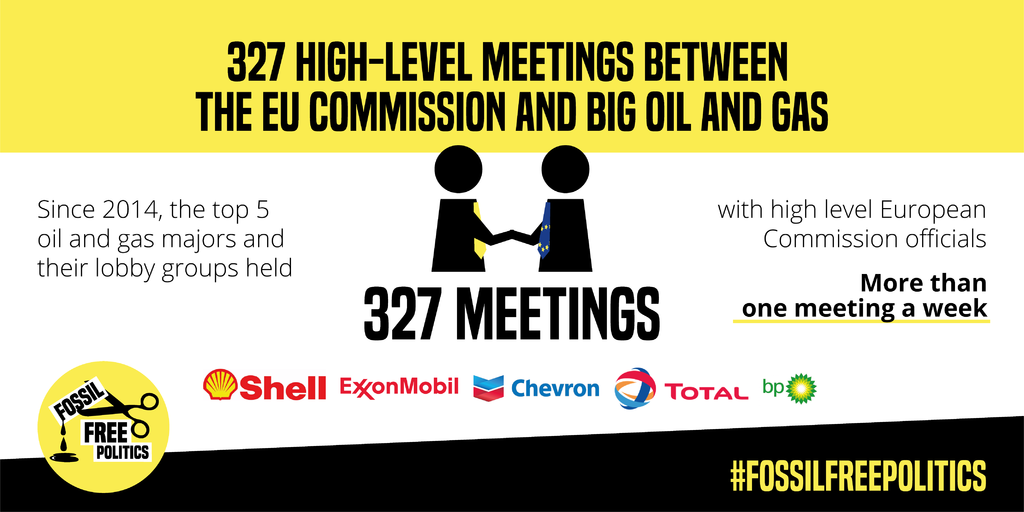 327 HIGH-LEVEL MEETINGS BETWEEN THE EU COMMISSION AND BIG OIL AND GAS

Since 2014, the top 5 oil and gas majors and their lobby groups held

327 MEETINGS

with high level European Commission officials

More than one meeting a week

Shell ExxonMobil Chevron TOTAL bp

FOSSIL FREE POLITICS

#FOSSILFREEPOLITICS