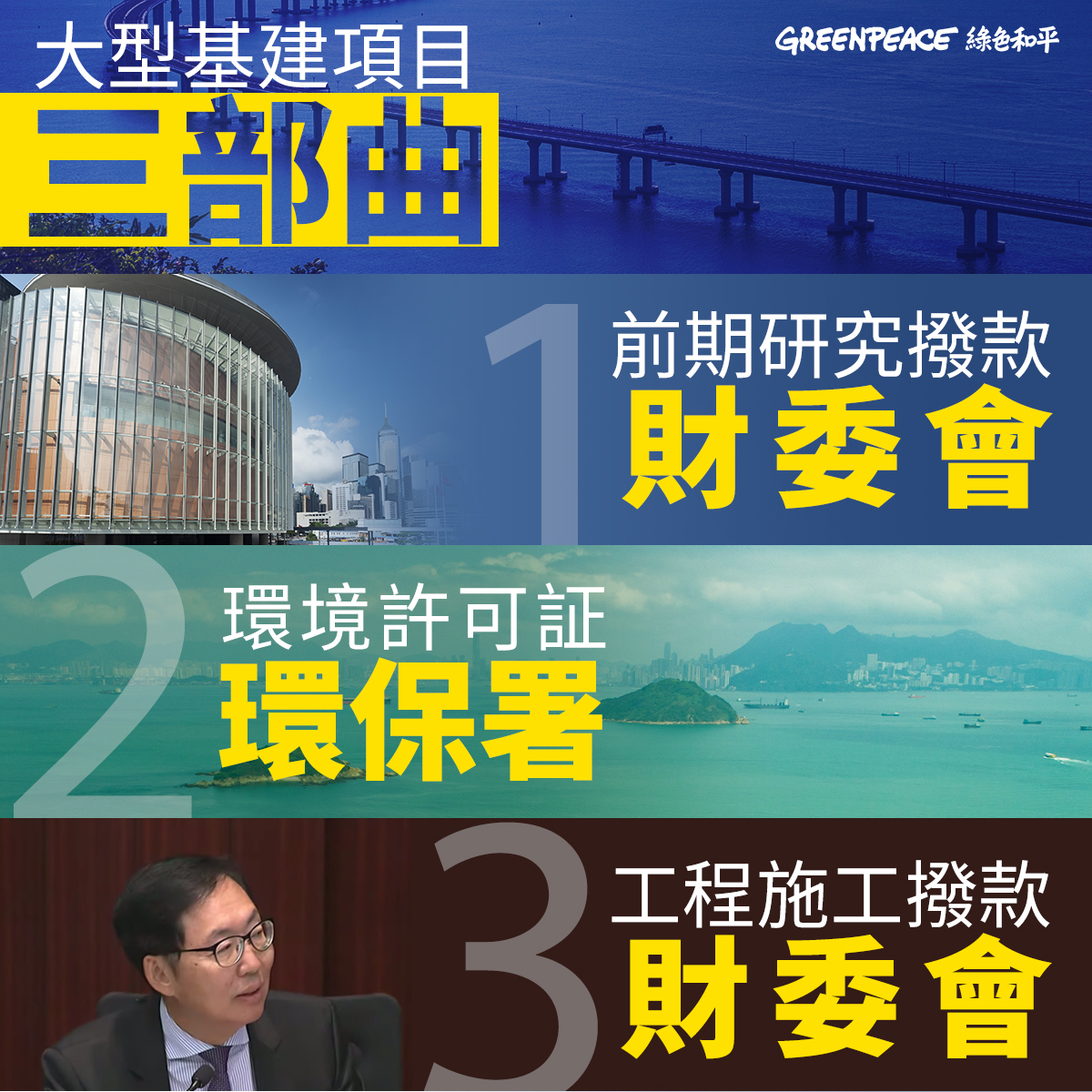 大型基建項目
三部曲

GREENPEACE 綠色和平

1
前期研究撥款
財委會

2
環境許可証
環保署

3
工程施工撥款
財委會