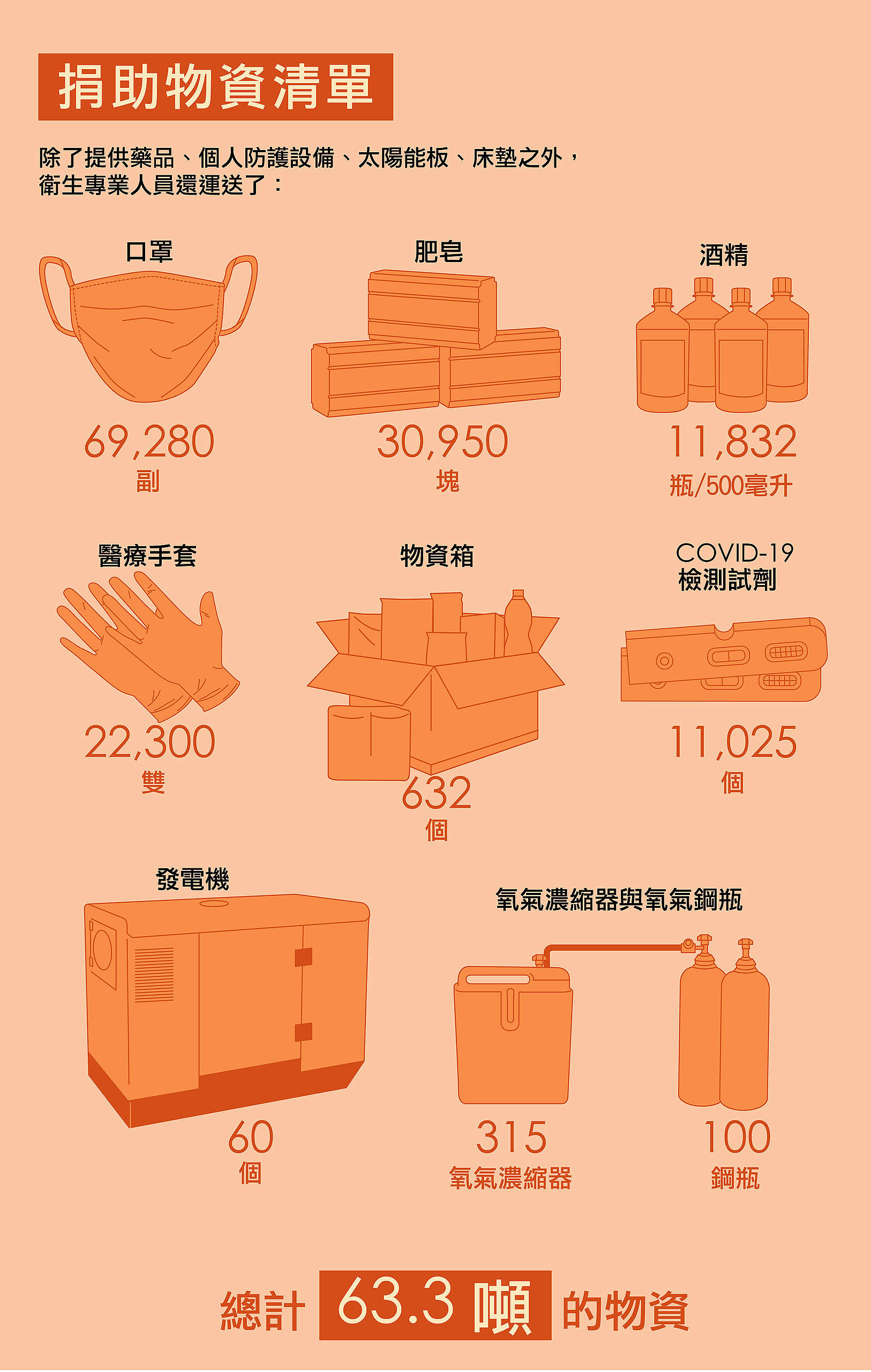 捐助物資清單

除了提供藥品、個人防護設備、太陽能板、床墊之外，衛生專業人員還運送了：

口罩
69,280
副

肥皂
30,950
塊

酒精
11,832
瓶/500毫升

醫療手套
22,300
雙

物資箱
632
個

COVID-19 檢測試劑
11,025
個

發電機
60
個

氧氣濃縮器與氧氣鋼瓶
315
氧氣濃縮器
100
鋼瓶

總計 63.3 噸 的物資