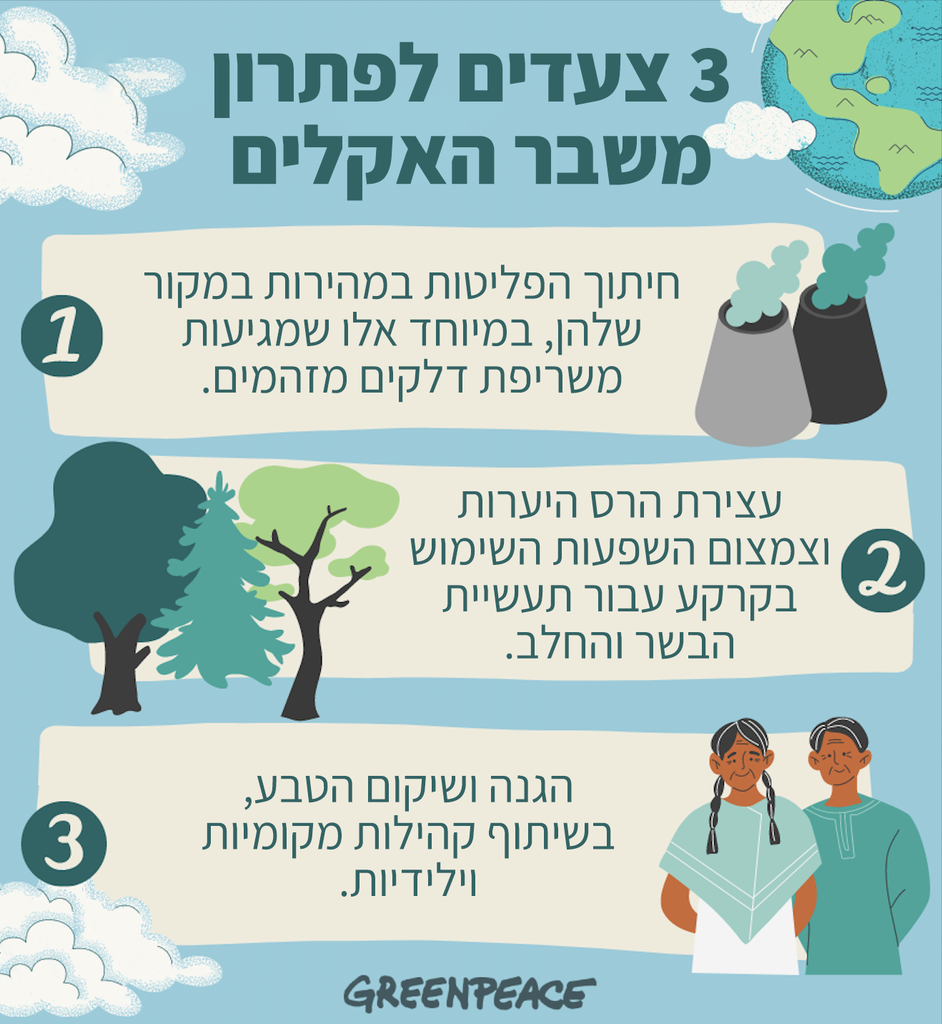 3 צעדים לפתרון משבר האקלים

1

חיתוך הפליטות במהירות במקור שלהן, במיוחד אלו שמגיעות משריפת דלקים מזהמים.

2

עצירת הרס היערות וצמצום השפעות השימוש בקרקע עבור תעשיית הבשר והחלב.

3

הגנה ושיקום הטבע, בשיתוף קהילות מקומיות וילידיות.

GREENPEACE