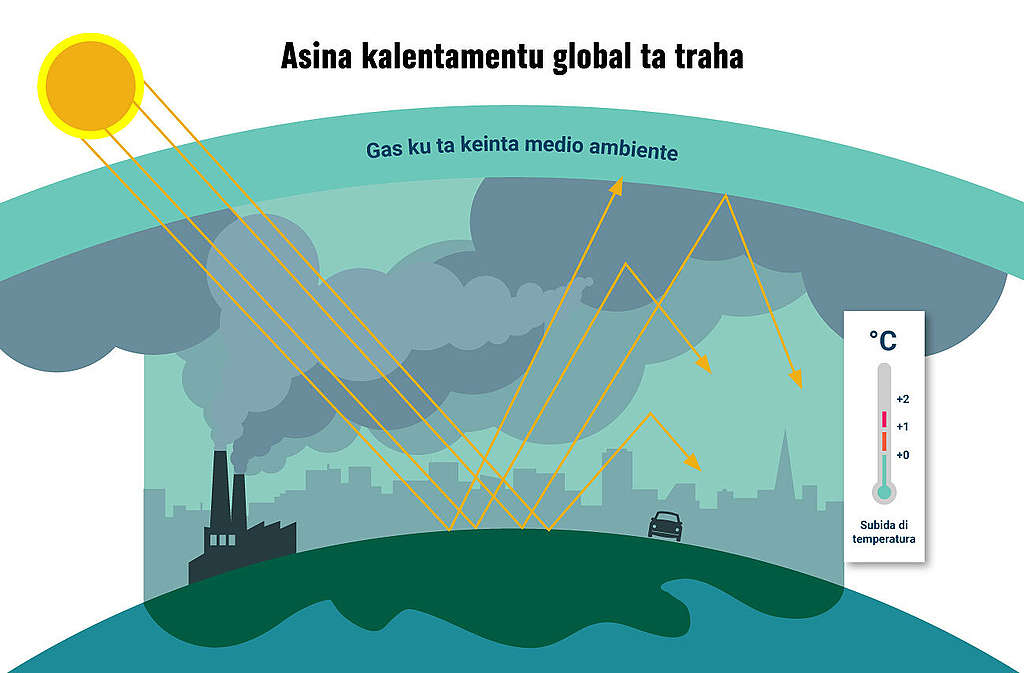 Asina kalentamentu global ta traha

Gas ku ta keinta medio ambiente

°C

+2

+1

+0

Subida di temperatura