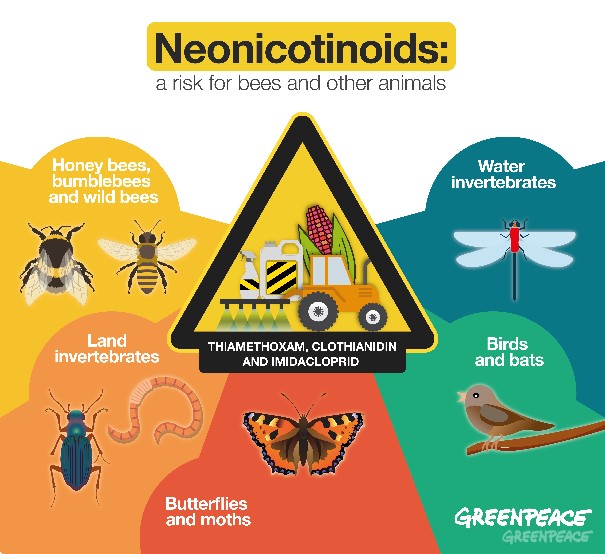 Neonicotinoids:
a risk for bees and other animals

Honey bees, bumblebees and wild bees

Water invertebrates

THIAMETHOXAM, CLOTHIANIDIN AND IMIDACLOPRID

Land invertebrates

Birds and bats

Butterflies and moths

GREENPEACE
GREENPEACE