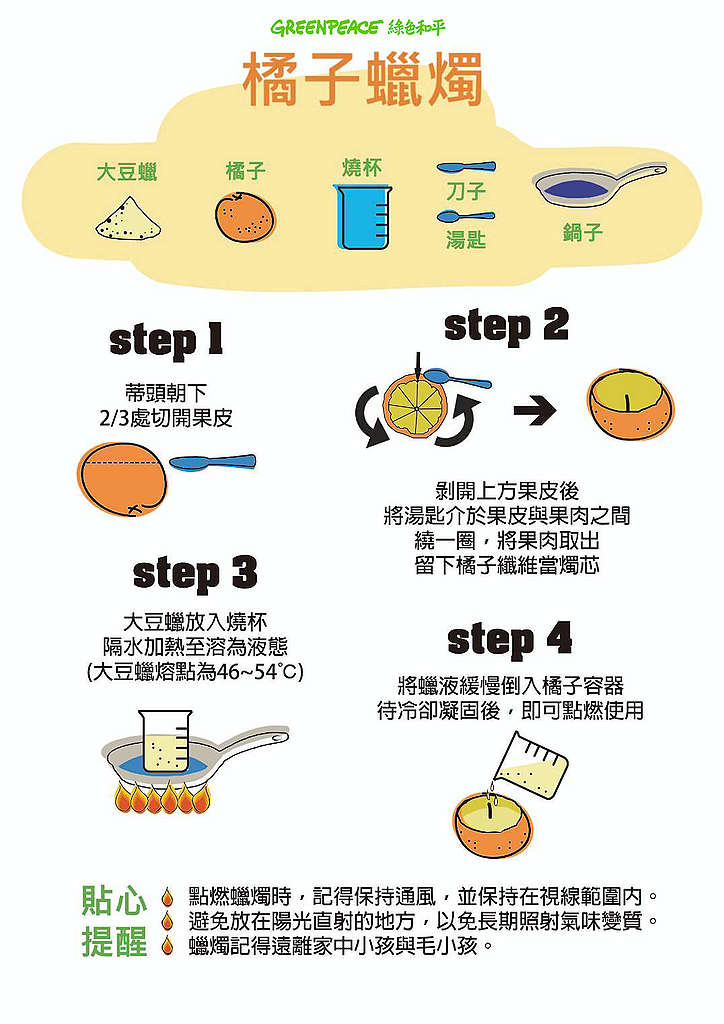 GREENPEACE 綠色和平

橘子蠟燭

大豆蠟
橘子
燒杯
刀子
湯匙
鍋子

step 1

蒂頭朝下
2/3處切開果皮

step 2

剝開上方果皮後
將湯匙介於果皮與果肉之間
繞一圈，將果肉取出
留下橘子纖維當燭芯

step 3

大豆蠟放入燒杯
隔水加熱至溶為液態
(大豆蠟熔點為46~54°C)

step 4

將蠟液緩慢倒入橘子容器
待冷卻凝固後，即可點燃使用

貼心提醒
點燃蠟燭時，記得保持通風，並保持在視線範圍內。
避免放在陽光直射的地方，以免長期照射氣味變質。
蠟燭記得遠離家中小孩與毛小孩。